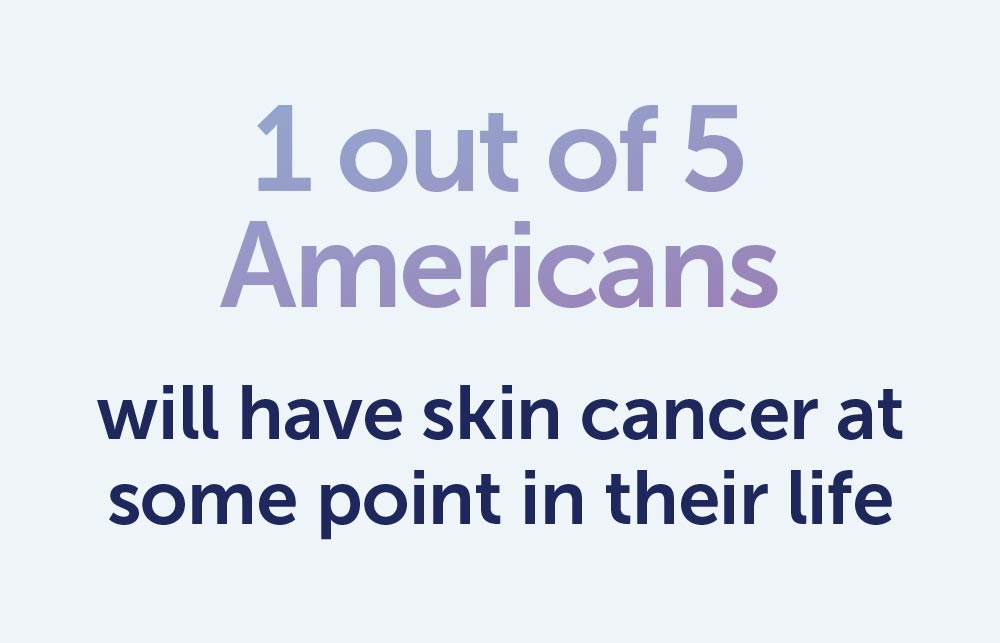 1 out of 5 Americans

will have skin cancer at some point in their life