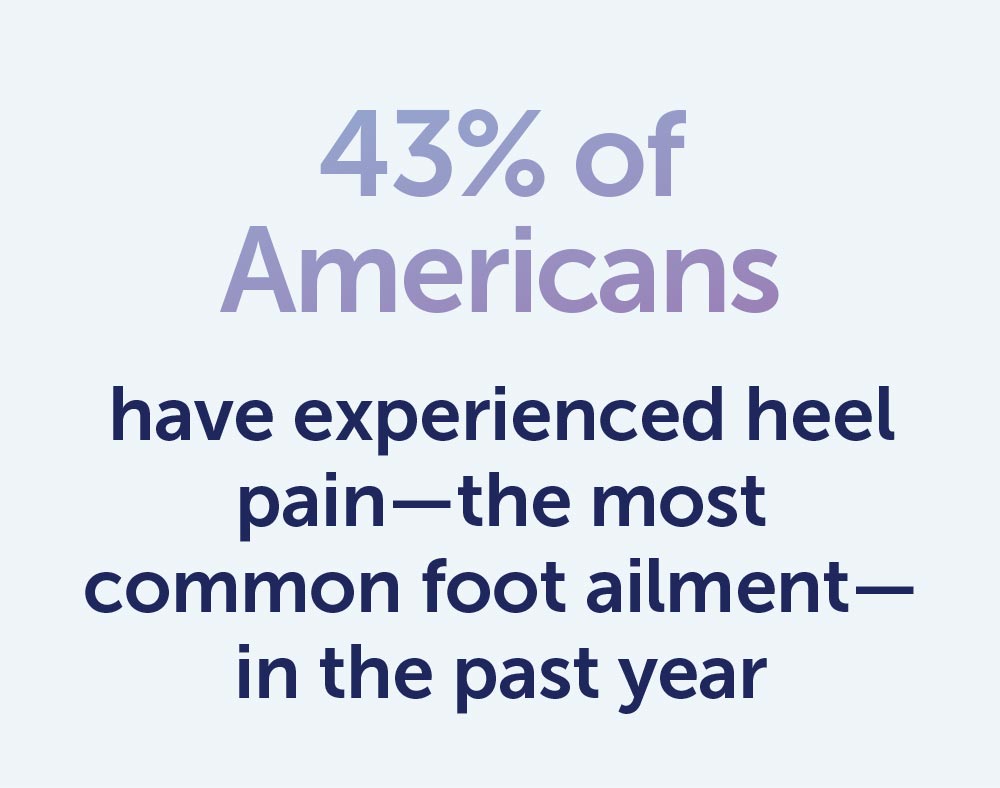 43% of Americans

have experienced heel pain—the most common foot ailment—in the past year