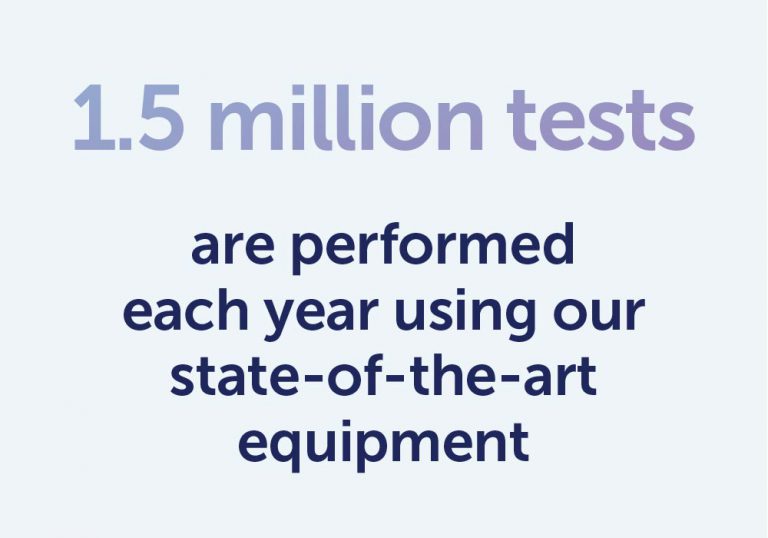 1.5 million tests

are performed each year using our state-of-the-art equipment