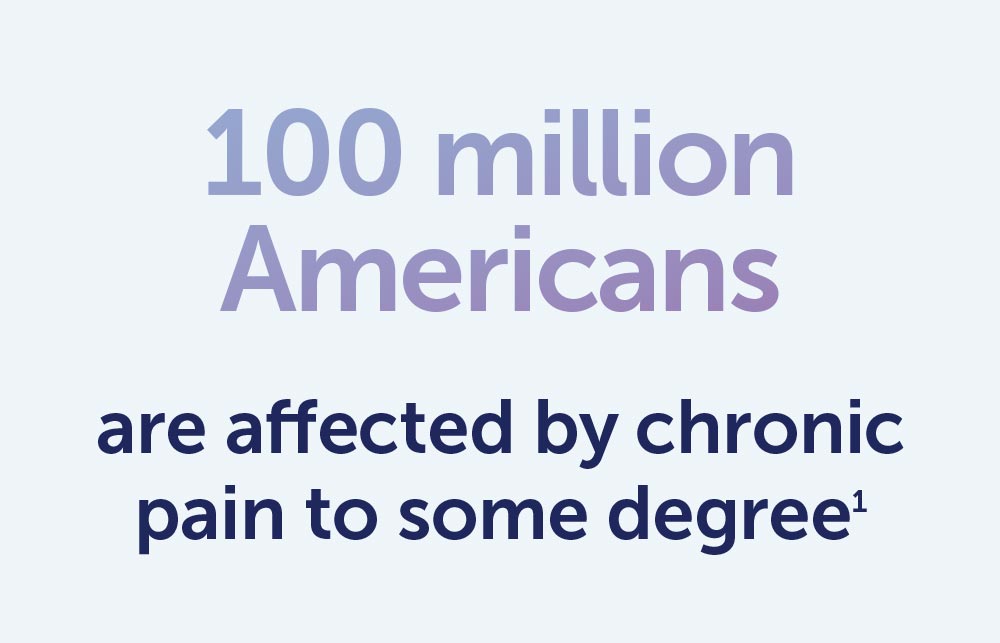 100 million Americans

are affected by chronic pain to some degree$^1$